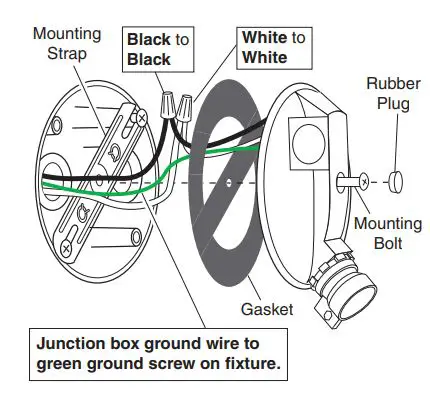 Mounting Strap

Black to Black

White to White

Rubber Plug

Mounting Bolt

Gasket

Junction box ground wire to green ground screw on fixture.