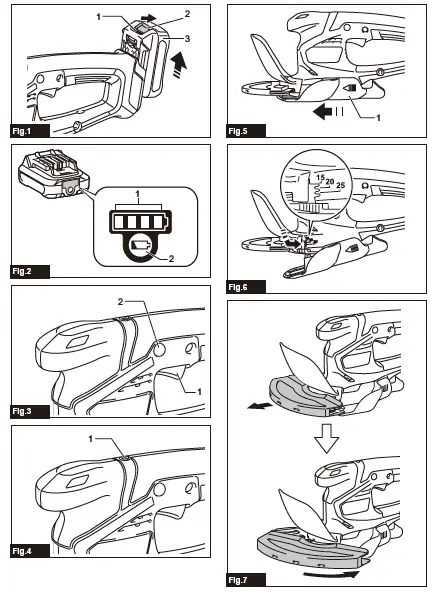 1
2
3
Fig.1

1
2
Fig.2

2
1
Fig.3

1
Fig.4

1
Fig.5

15
20
25
Fig.6

Fig.7