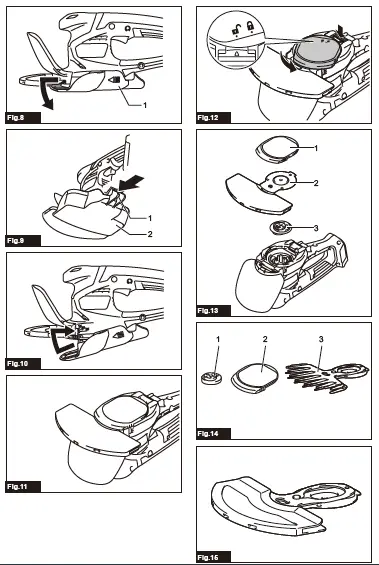 1

Fig.8

1

2

Fig.9

Fig.10

Fig.11

Fig.12

1

2

3

Fig.13

1

2

3

Fig.14

Fig.15