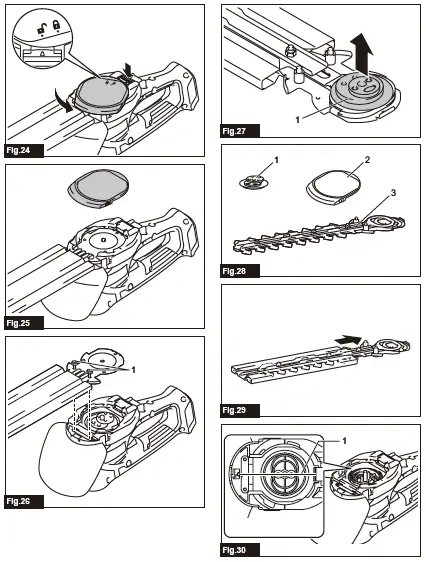 Fig.24

Fig.25

1

Fig.26

1

Fig.27

1
2
3

Fig.28

Fig.29

1

Fig.30