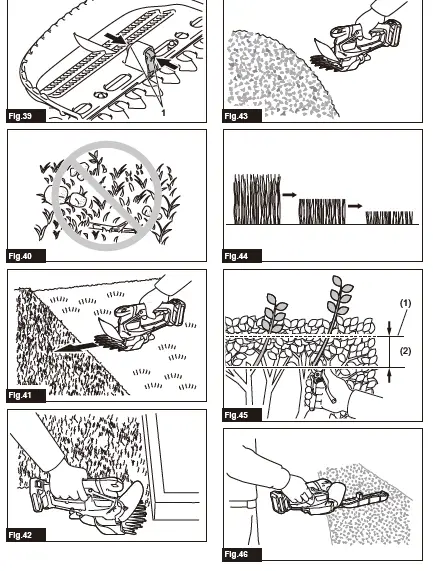 1
Fig.39

Fig.40

Fig.41

Fig.42

Fig.43

Fig.44

(1)
(2)
Fig.45

Fig.46