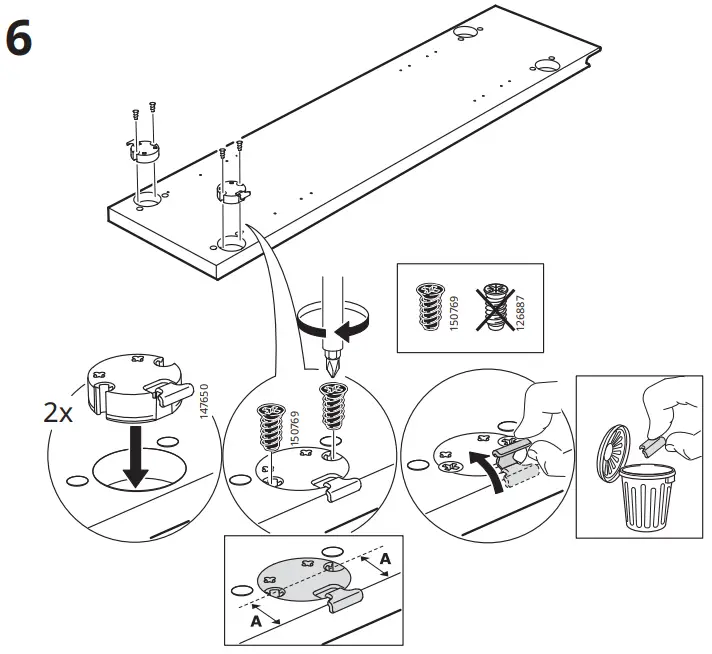 6

150769
126887

2x
147650

150769

A
A