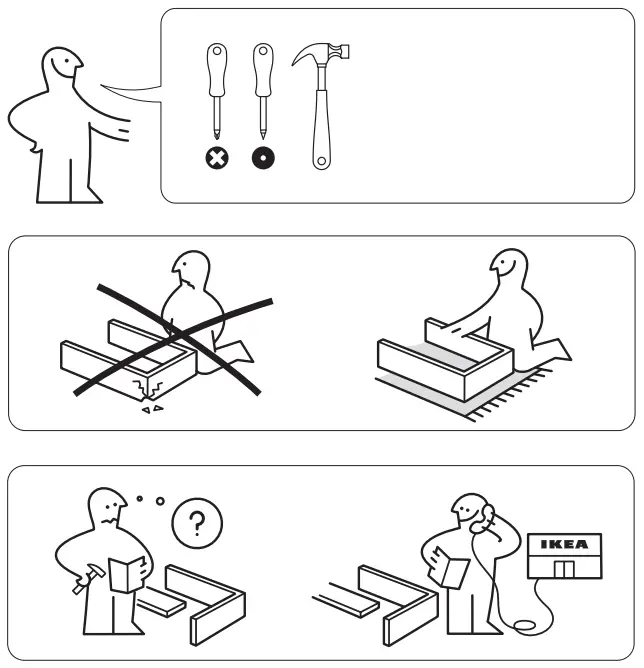 ?

IKEA