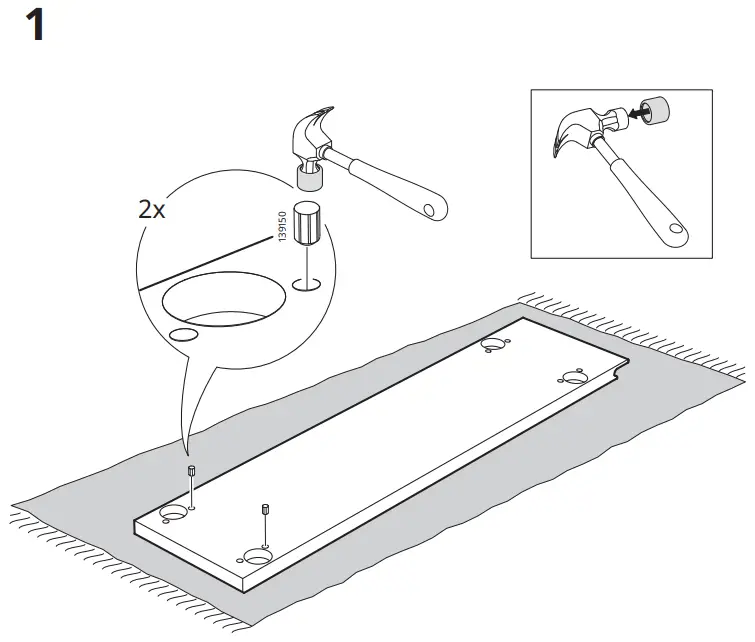 1

2x

139150