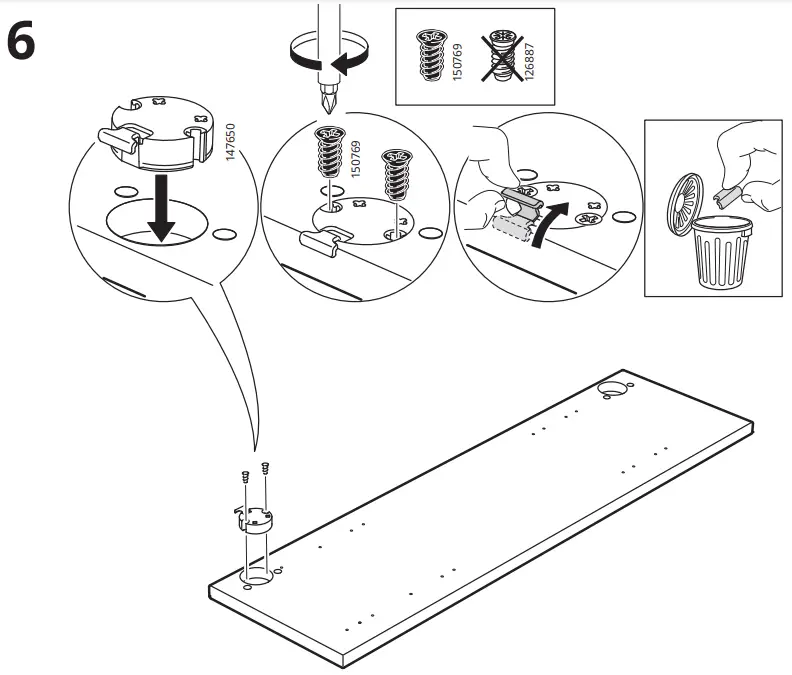 6

150769

126887

147650

150769