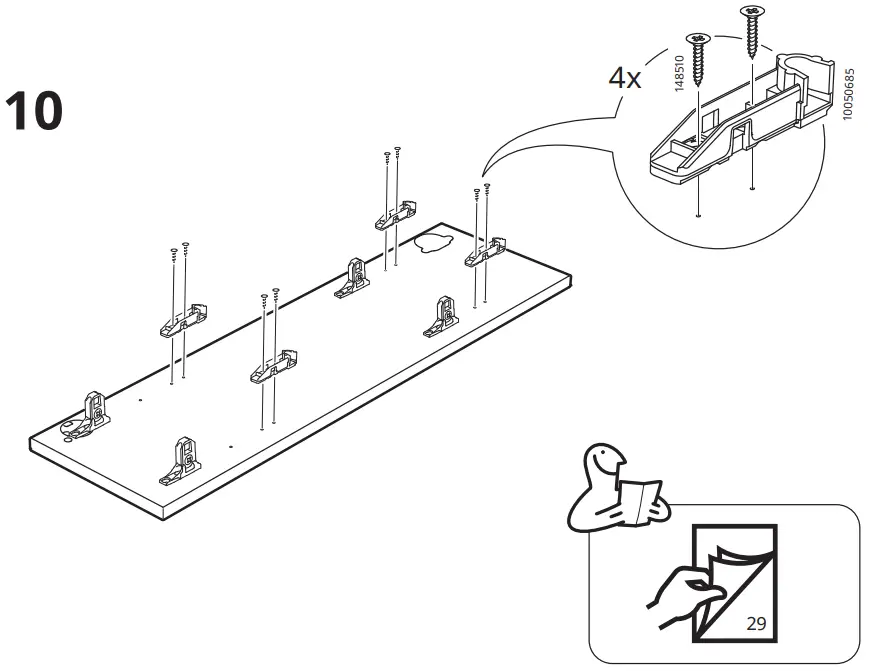 10

4x

148510

10050685

29