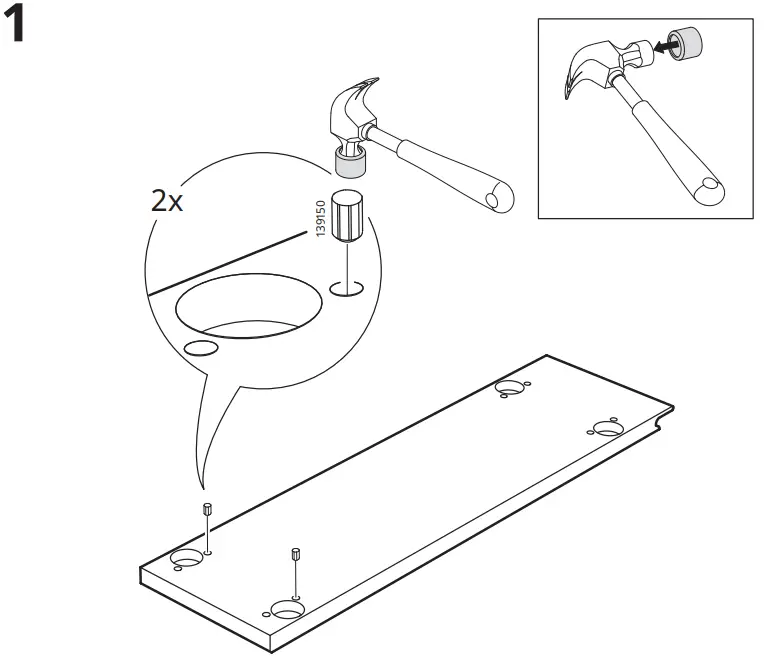 1

2x

139150