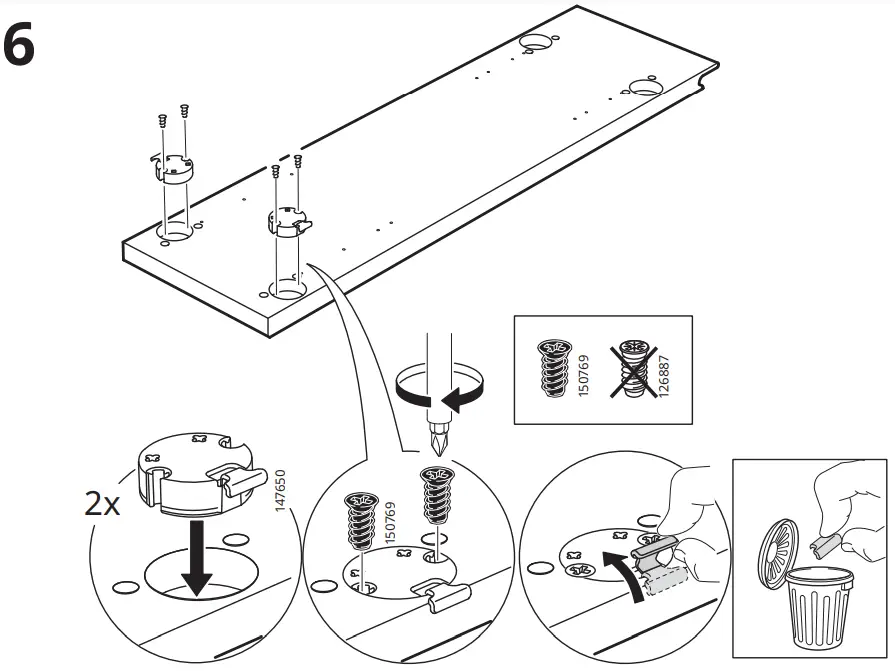 6

150769

126887

2x

147650

150769