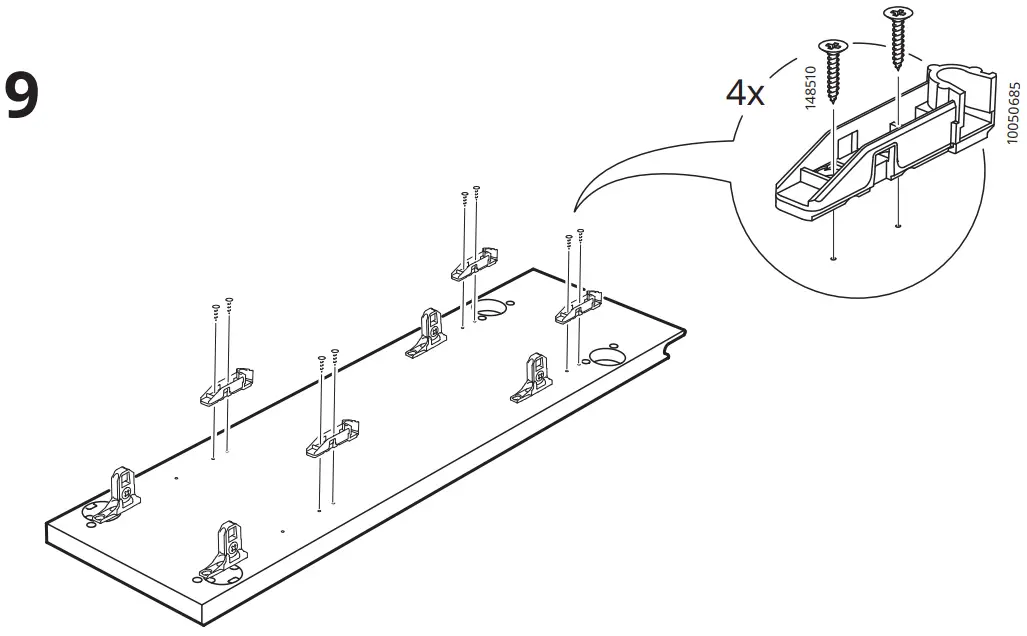 9

4x

148510

10050685