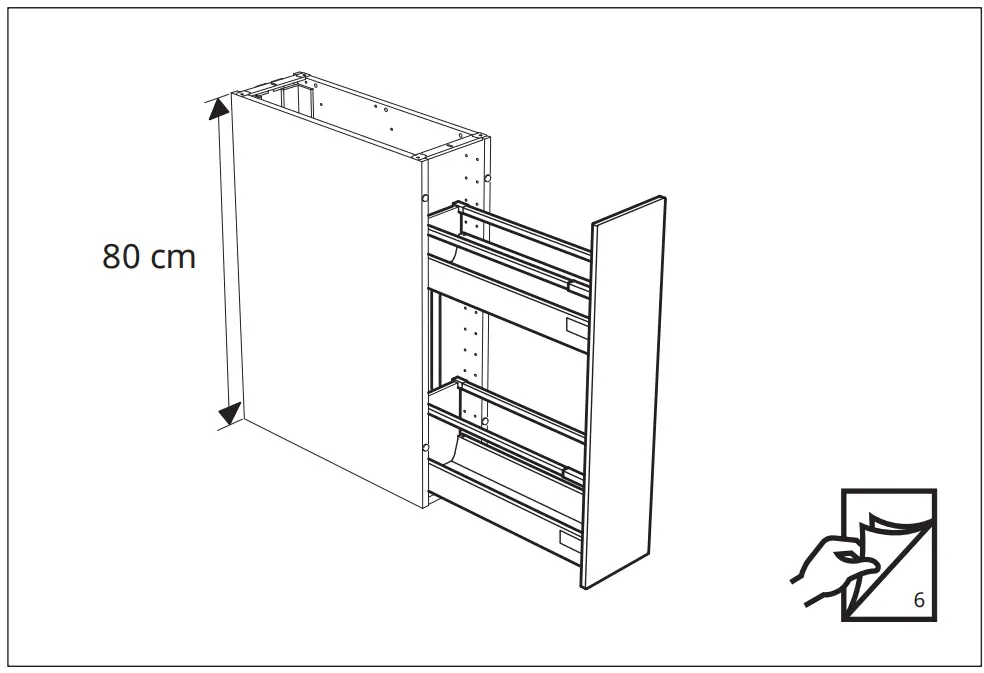 80 cm

6