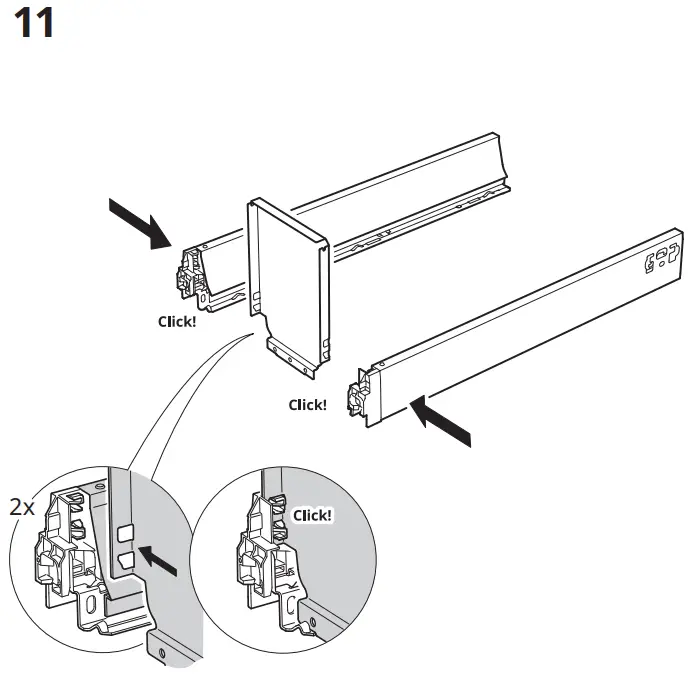 11

Click!

Click!

2x

Click!