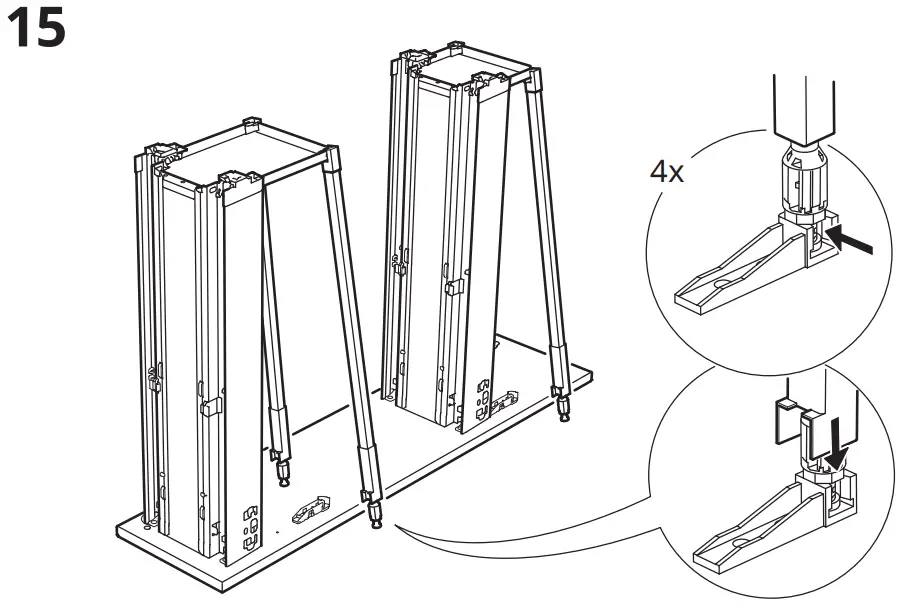 15

4x