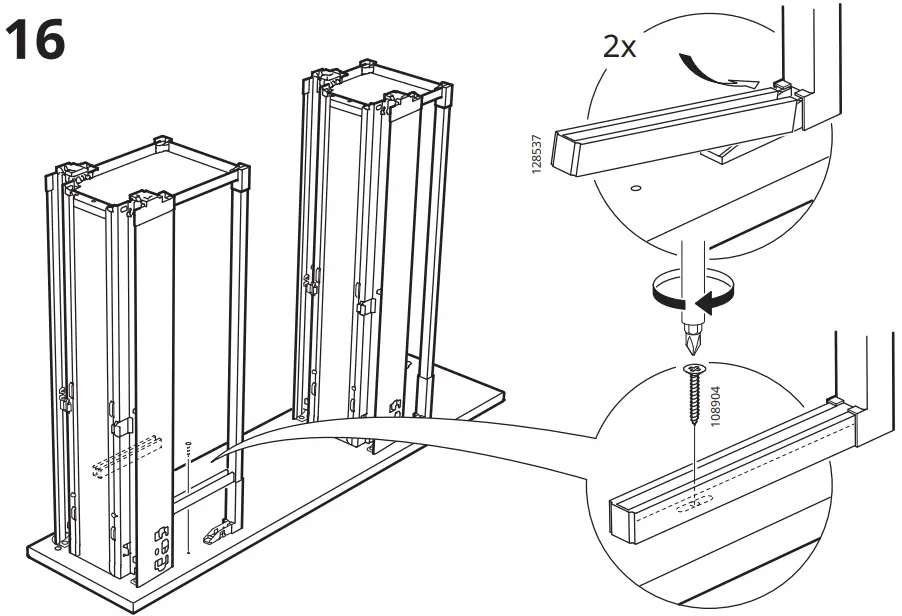 16

2x

128537

108904