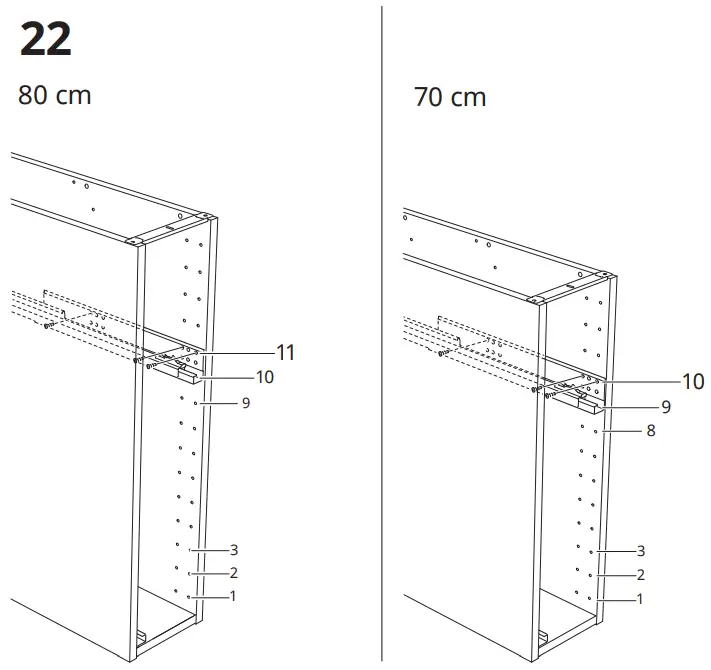 22

80 cm

11
10
9
3
2
1

70 cm

10
9
8
3
2
1