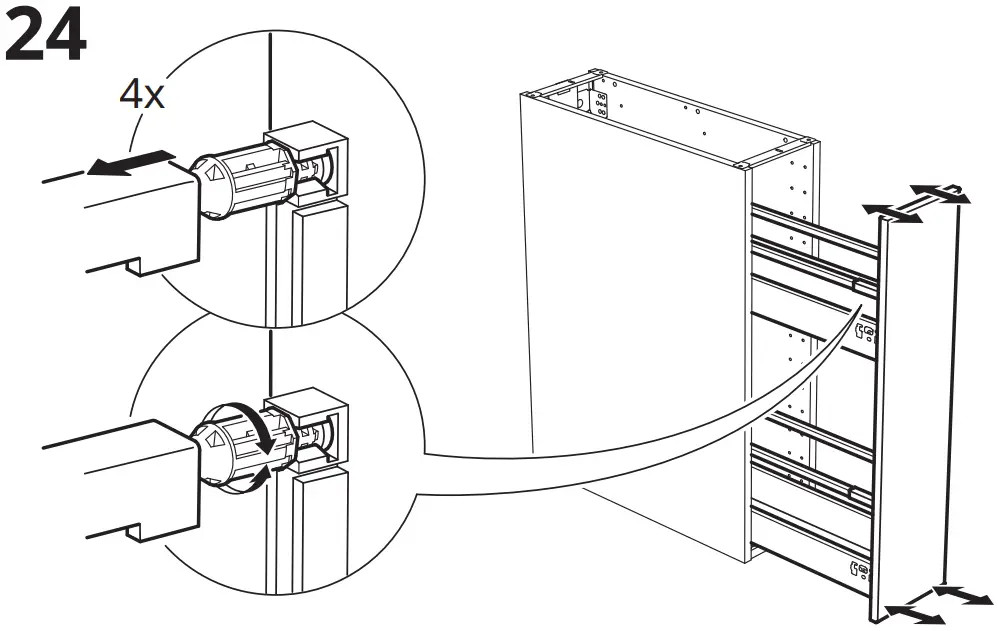 24

4x