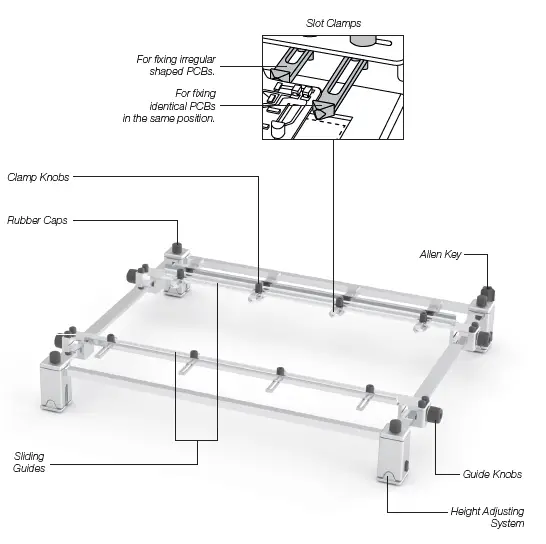 Slot Clamps

For fixing irregular shaped PCBs.

For fixing identical PCBs in the same position.

Clamp Knobs

Rubber Caps

Allen Key

Sliding Guides

Guide Knobs

Height Adjusting System