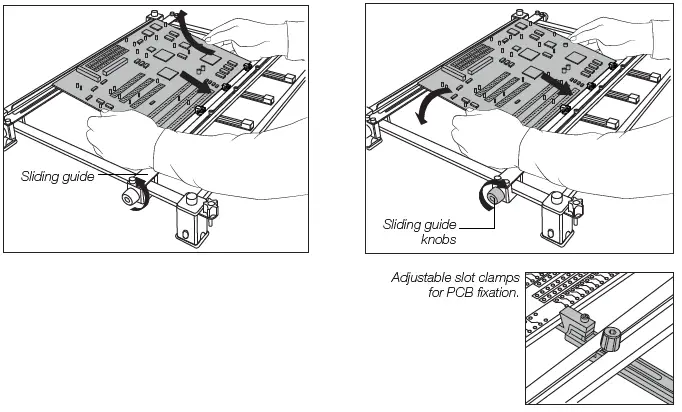 Sliding guide

Sliding guide knobs

Adjustable slot clamps for PCB fixation.