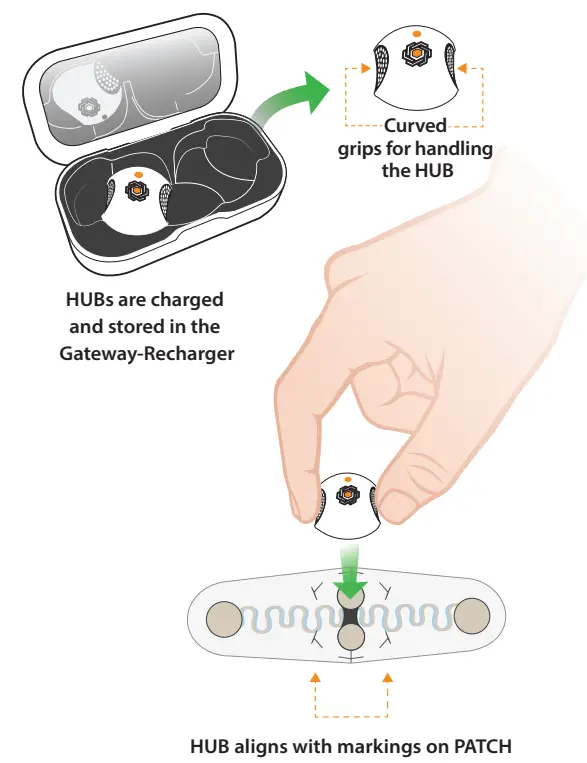 Curved grips for handling the HUB

HUBs are charged and stored in the Gateway-Recharger

HUB aligns with markings on PATCH