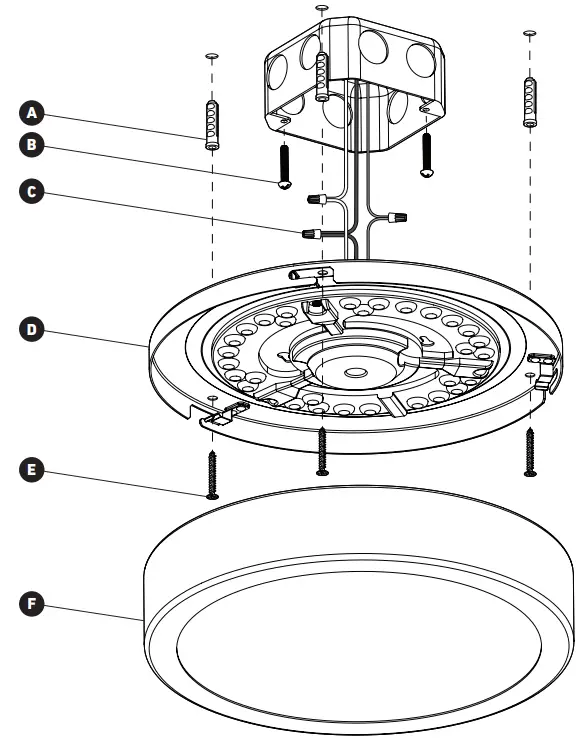 A
B
C
D
E
F