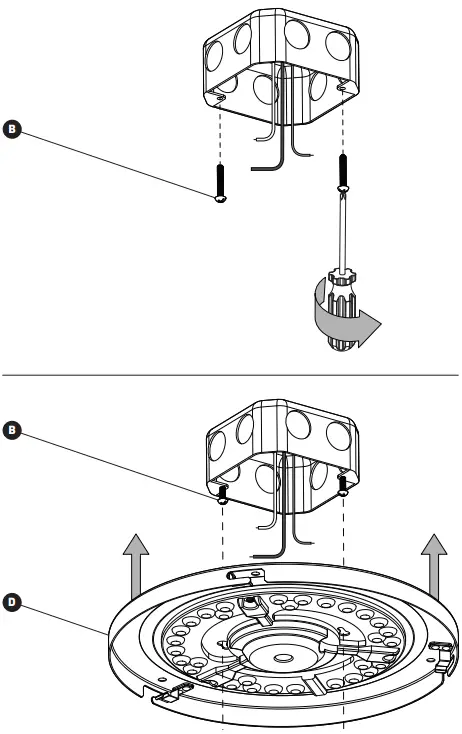 B

B

D