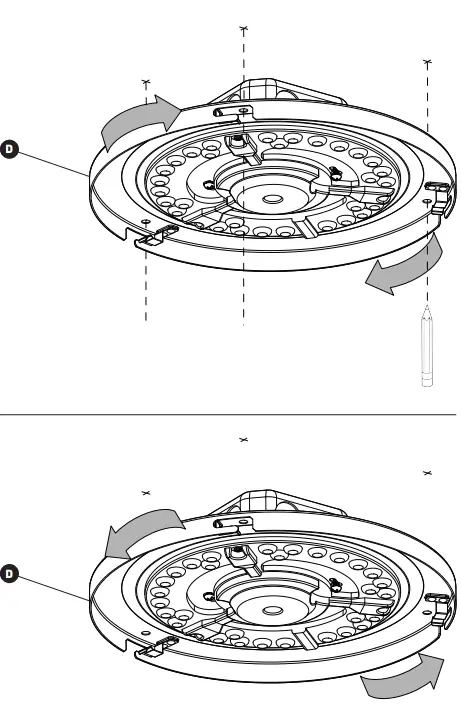 D

D