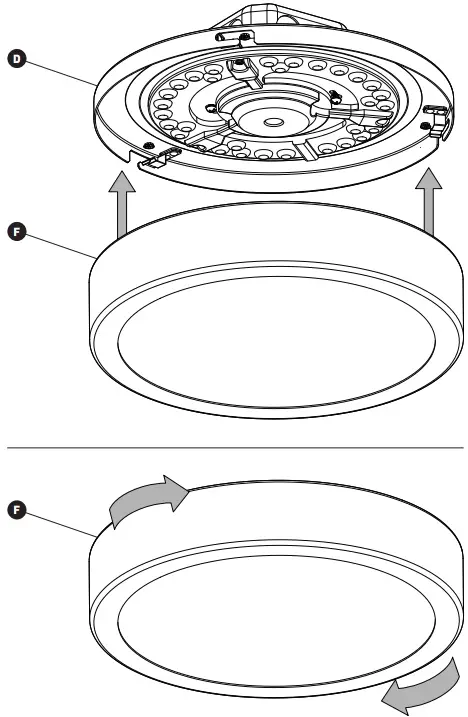 D

F

F