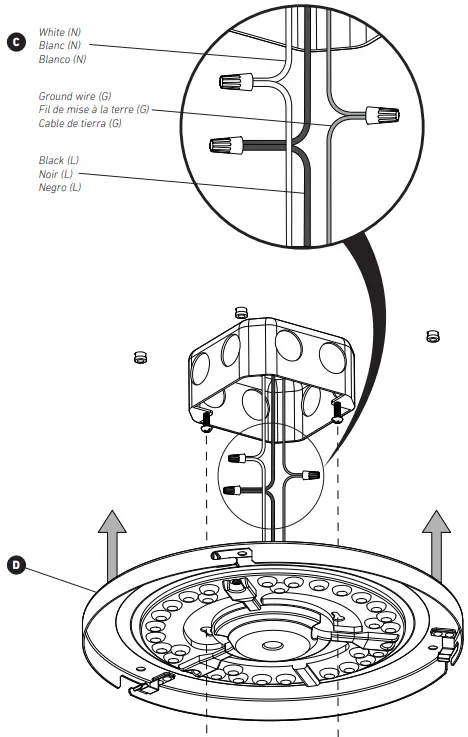 C

White (N)
Blanc (N)
Blanco (N)

Ground wire (G)
Fil de mise à la terre (G)
Cable de tierra (G)

Black (L)
Noir (L)
Negro (L)

D