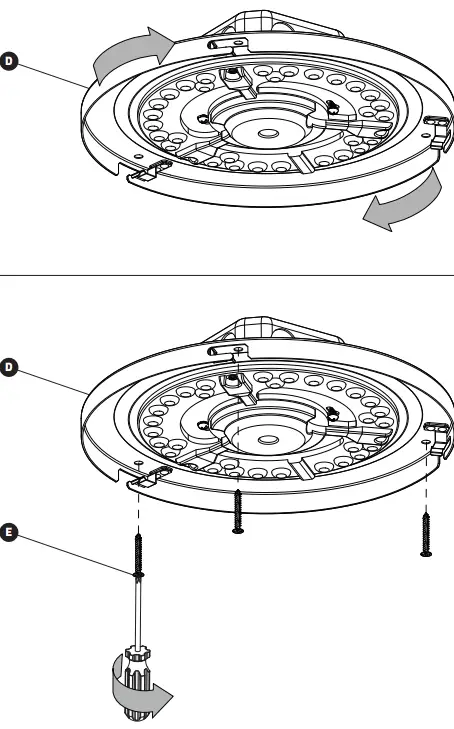 D

D

E