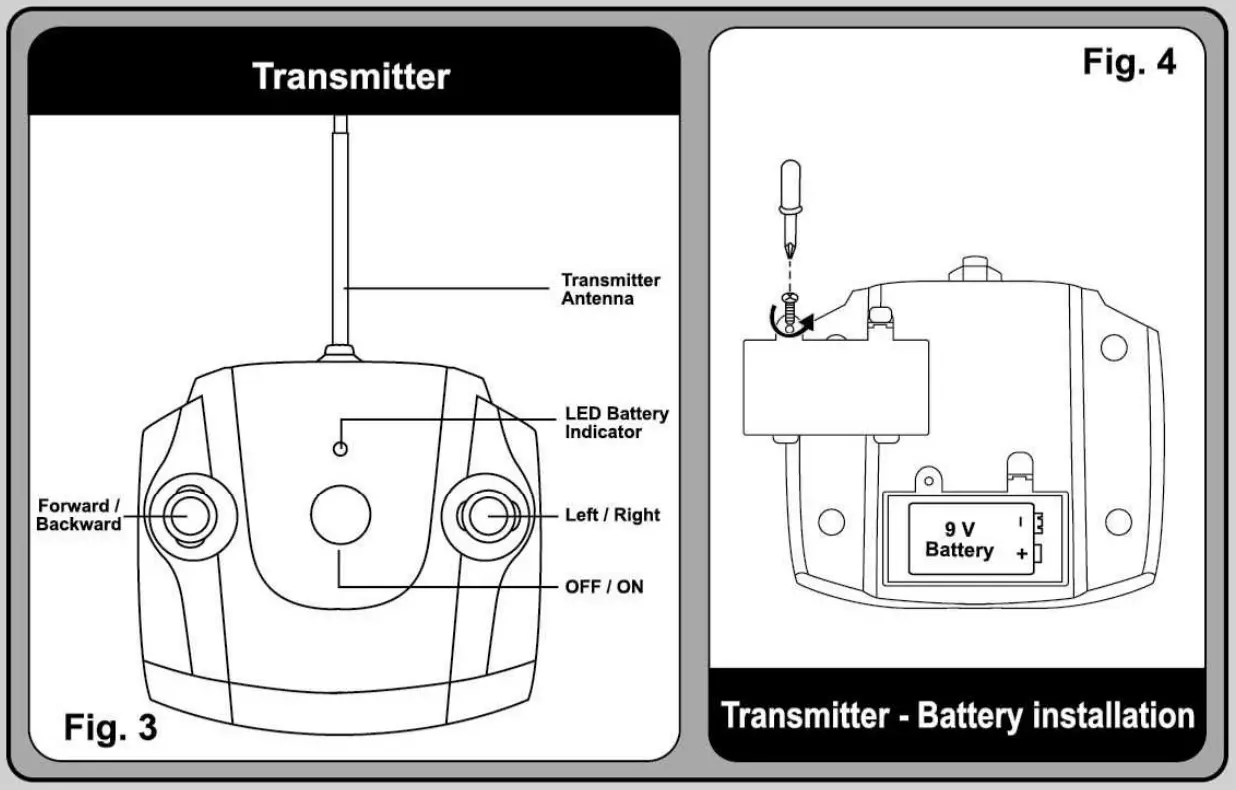 Transmitter

Transmitter Antenna

LED Battery Indicator

Forward / Backward

Left / Right

OFF / ON

Fig. 3

Fig. 4

9 V Battery

-

+

Transmitter - Battery installation