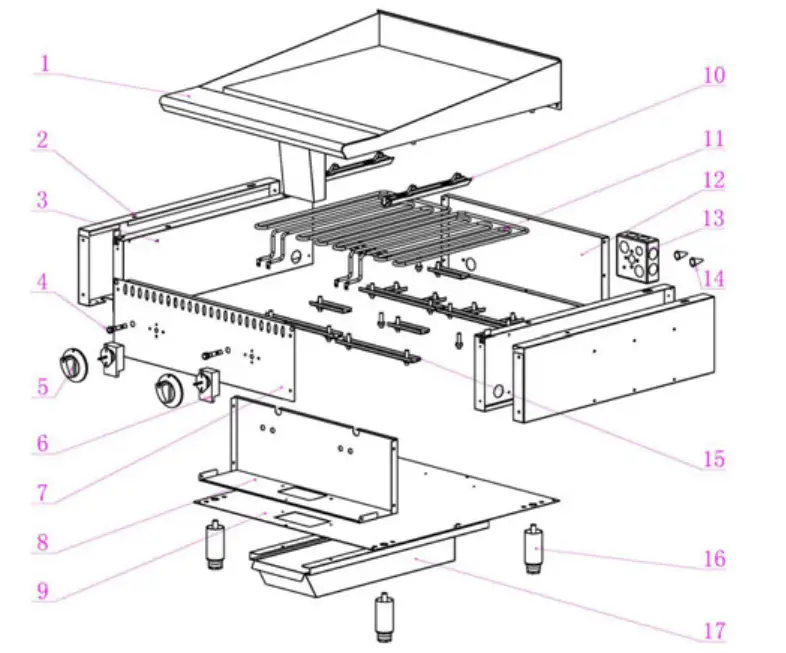 1
2
3
4
5
6
7
8
9
10
11
12
13
14
15
16
17