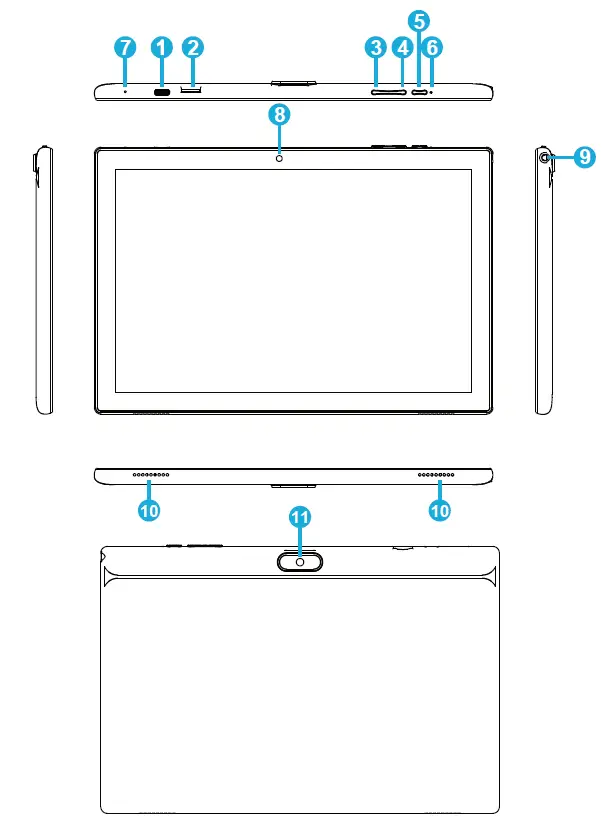 7 1 2 3 4 5 6
8
9
10 10
11