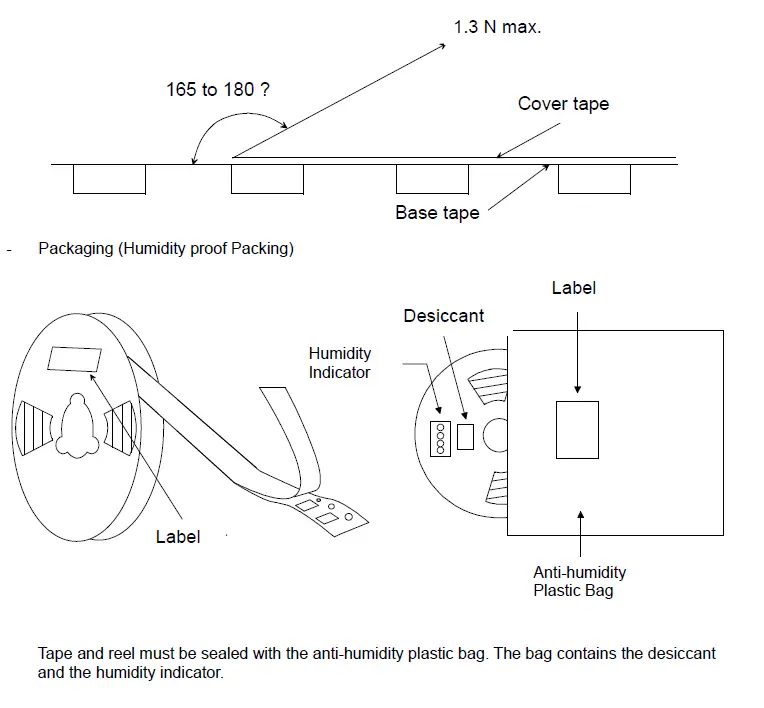 1.3 N max.

165 to 180 ?

Cover tape

Base tape

- Packaging (Humidity proof Packing)

Label

Desiccant

Humidity Indicator

Label

Anti-humidity Plastic Bag

Tape and reel must be sealed with the anti-humidity plastic bag. The bag contains the desiccant and the humidity indicator.