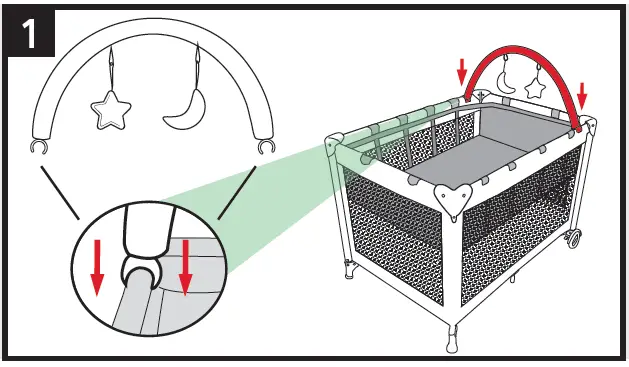 1