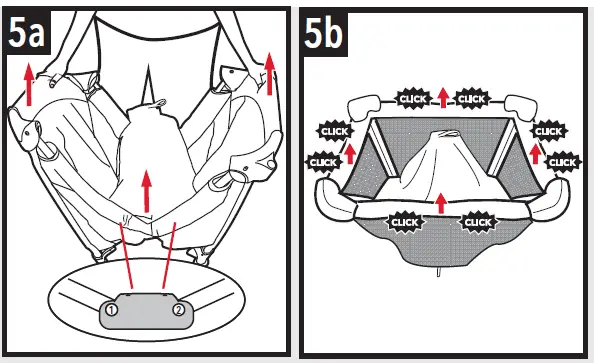 5a

①
②

5b

CLICK
CLICK
CLICK
CLICK
CLICK
CLICK
CLICK
CLICK