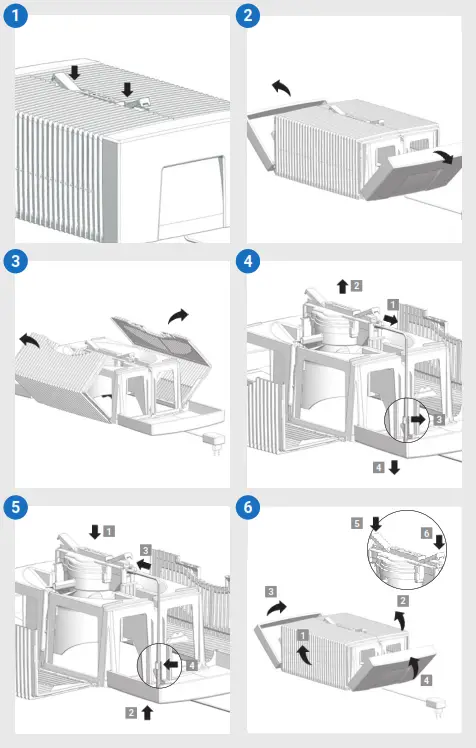 1
2
3
4
2
1
3
4
5
1
3
4
2
6
5
6
3
2
1
4