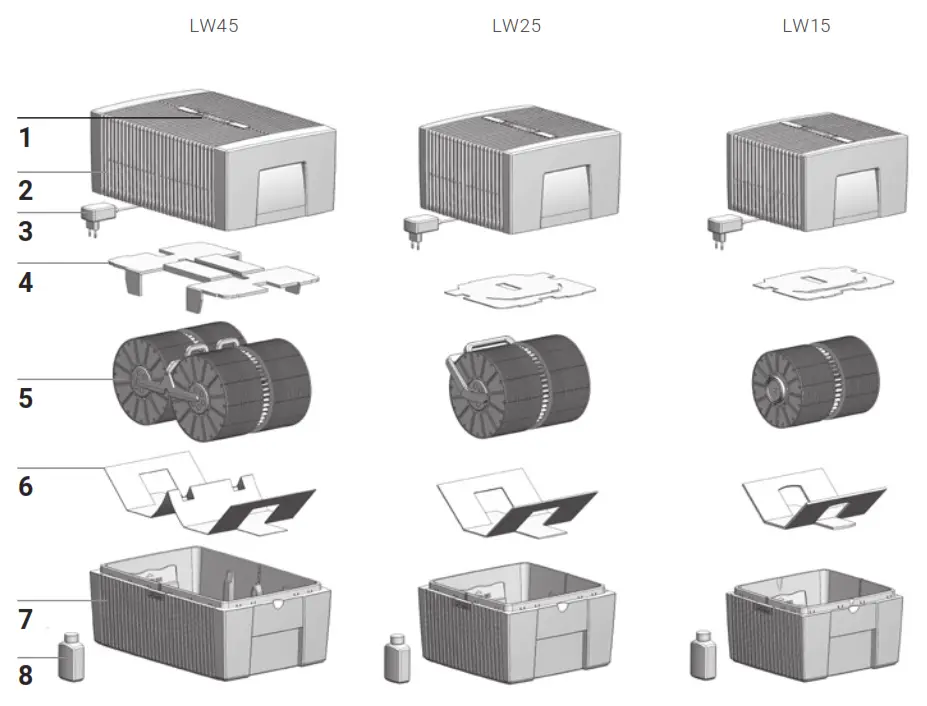 LW45
LW25
LW15

1
2
3
4
5
6
7
8