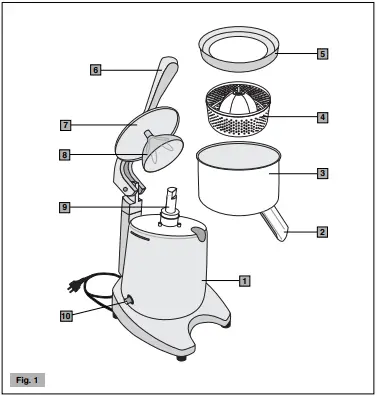 5
6
4
7
8
3
9
2
1
10
Fig. 1