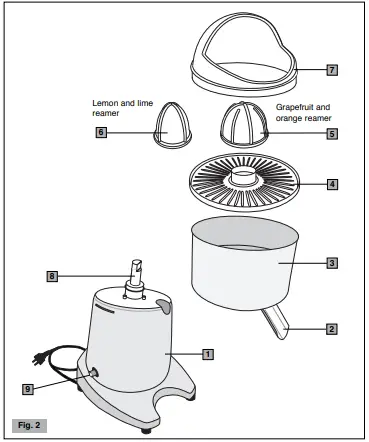 7

Lemon and lime reamer

Grapefruit and orange reamer

6

5

4

3

8

2

1

9

Fig. 2