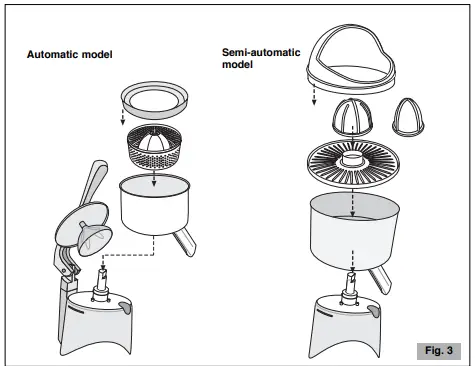 Automatic model

Semi-automatic model

Fig. 3