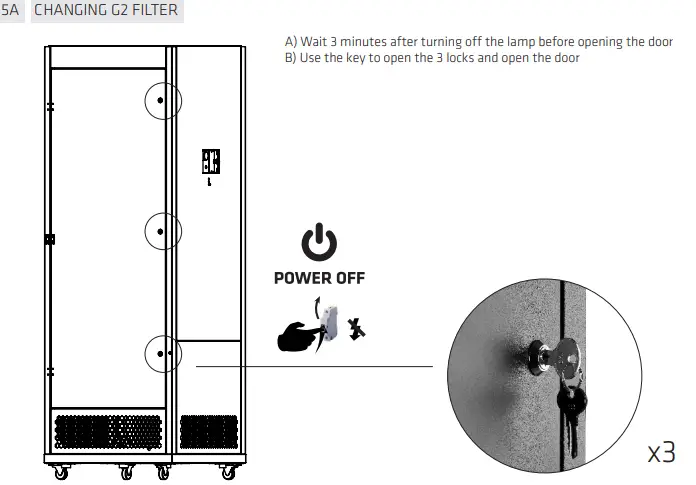 5A CHANGING G2 FILTER

A) Wait 3 minutes after turning off the lamp before opening the door
B) Use the key to open the 3 locks and open the door

POWER OFF

x3