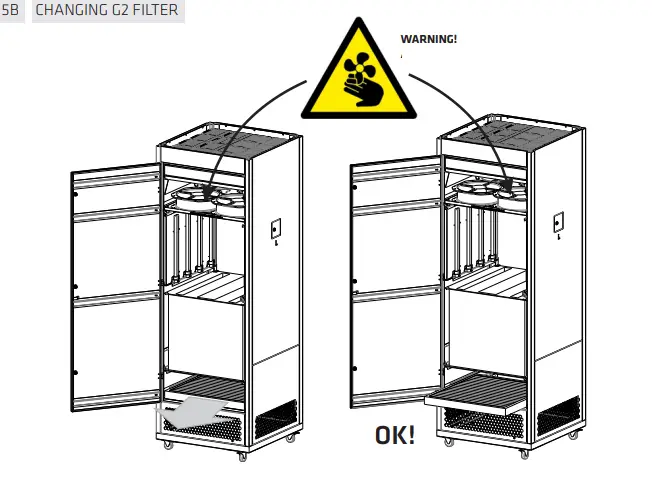 5B CHANGING G2 FILTER

WARNING!

OK!