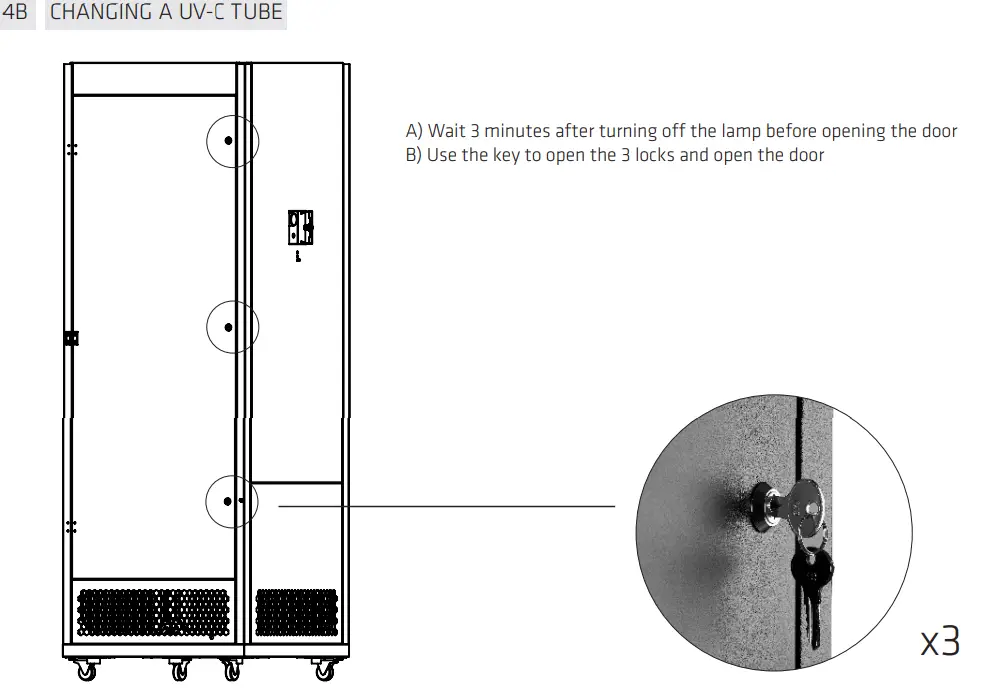 4B CHANGING A UV-C TUBE

A) Wait 3 minutes after turning off the lamp before opening the door
B) Use the key to open the 3 locks and open the door

x3