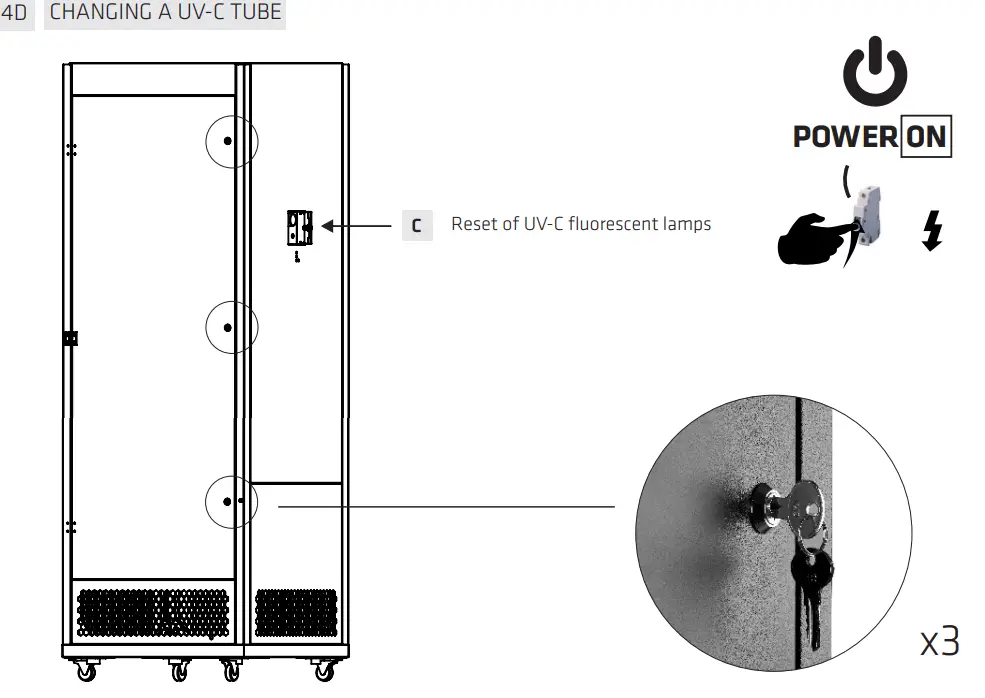 4D CHANGING A UV-C TUBE

POWER ON

C Reset of UV-C fluorescent lamps

x3