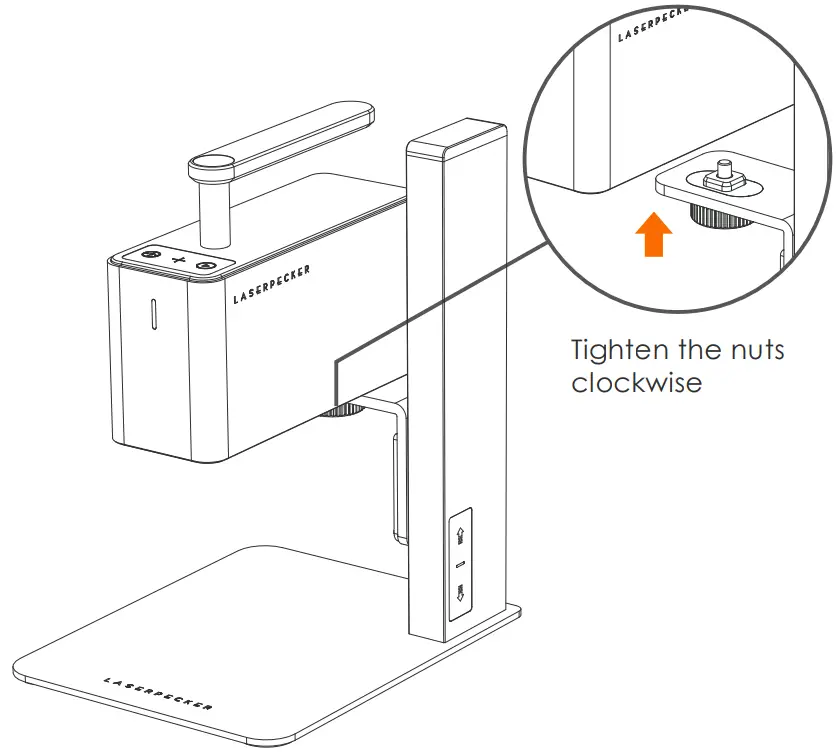 LASERPECKER

LASERPECKER

Tighten the nuts clockwise

LASERPECKER