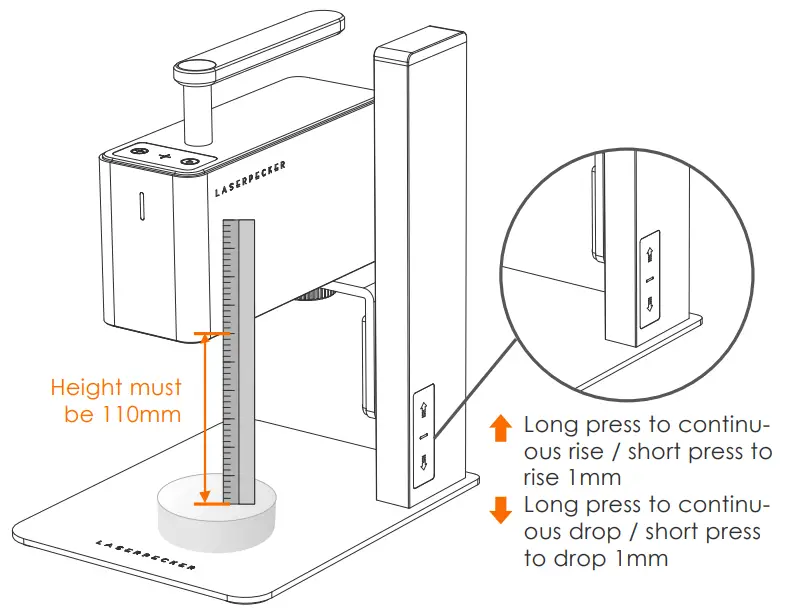 LASERPECKER

Height must be 110mm

LASERPECKER

Long press to continuous rise / short press to rise 1mm

Long press to continuous drop / short press to drop 1mm