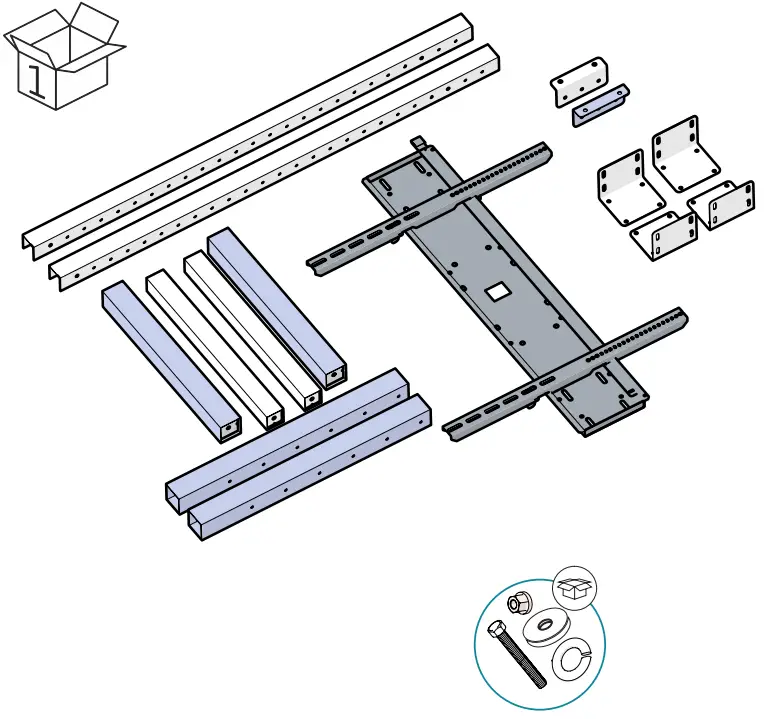 1