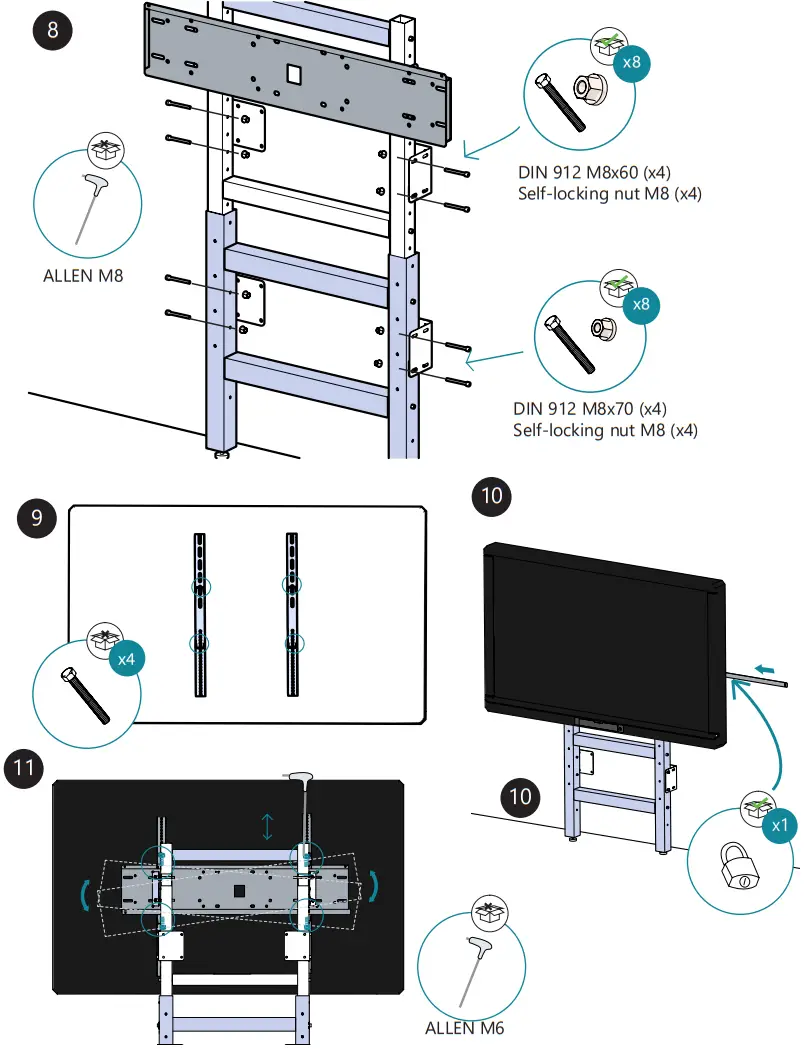 8

x8

DIN 912 M8x60 (x4)
Self-locking nut M8 (x4)

ALLEN M8

x8

DIN 912 M8x70 (x4)
Self-locking nut M8 (x4)

9

x4

10

10

x1

11

ALLEN M6