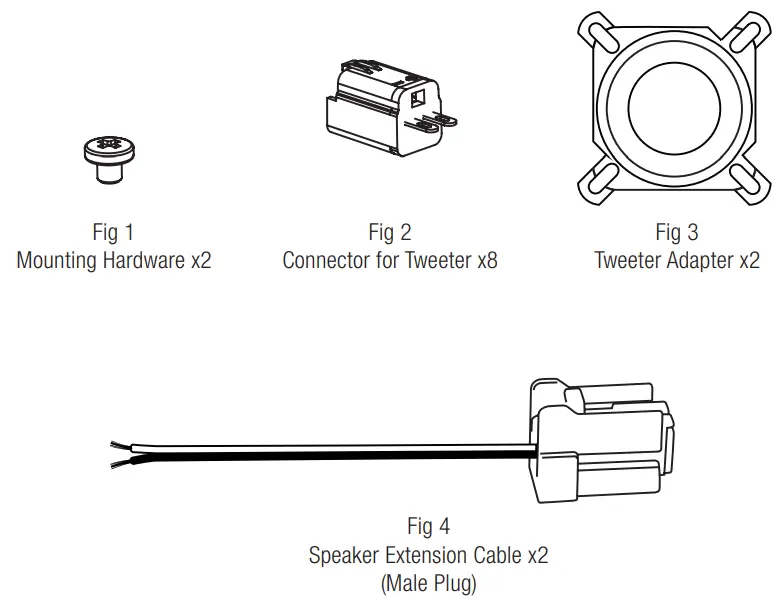 Fig 1
Mounting Hardware x2

Fig 2
Connector for Tweeter x8

Fig 3
Tweeter Adapter x2

Fig 4
Speaker Extension Cable x2
(Male Plug)