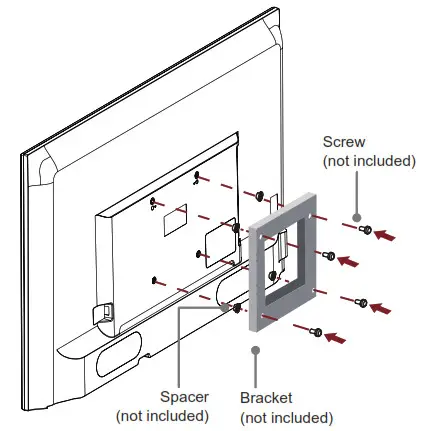 Screw
(not included)

Spacer
(not included)

Bracket
(not included)