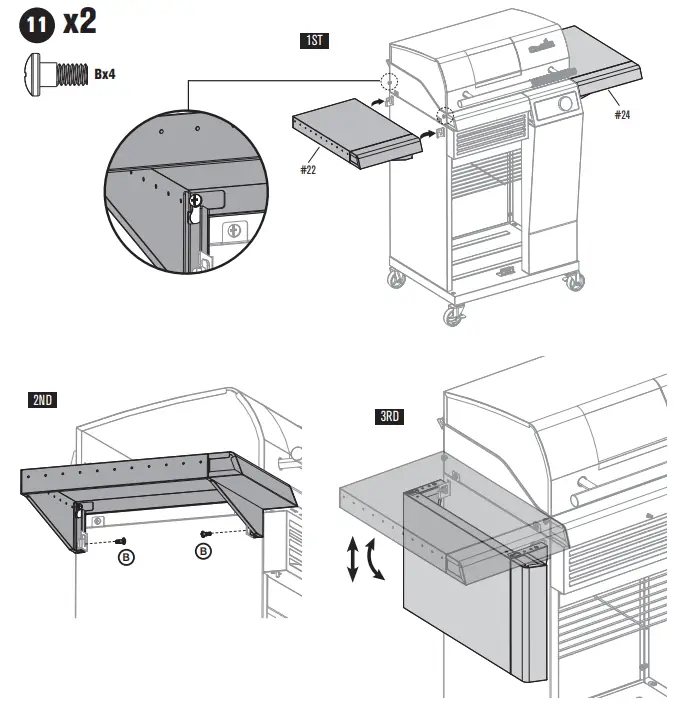 11 x2

Bx4

1ST

#22

#24

2ND

B

B

3RD